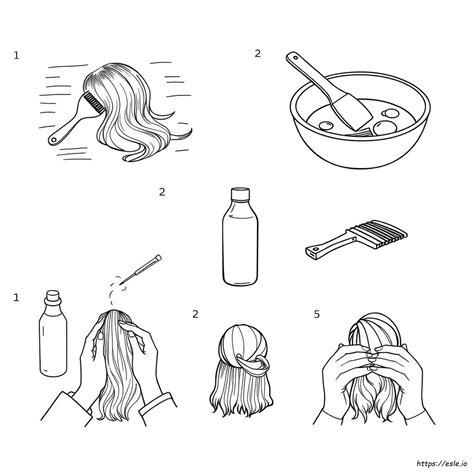 1

2

2

1

2

5

https://esle.io