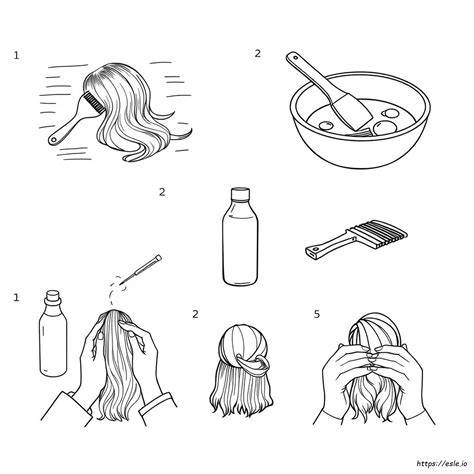 1

2

2

1

2

5

https://esle.io