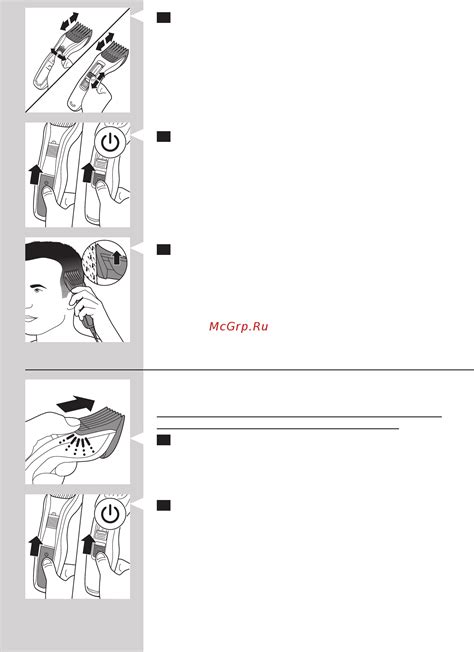 McGrp.Ru