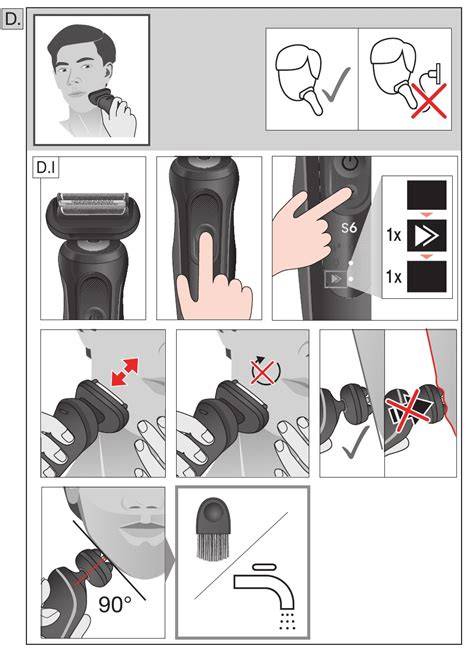 D.

D.I

S6

1x

1x

90°