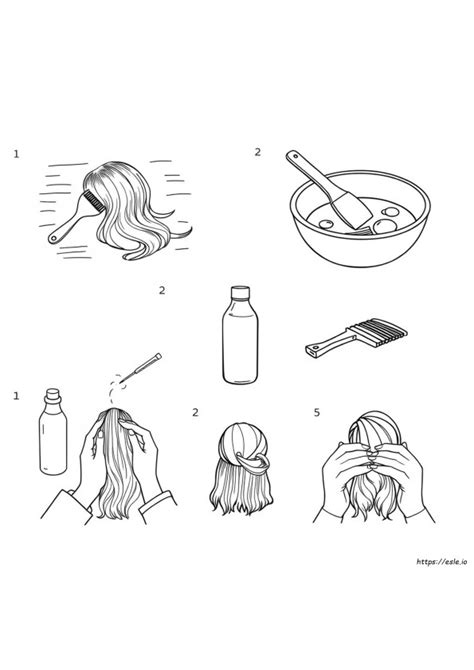 1

2

2

1

2

5

https://esle.io