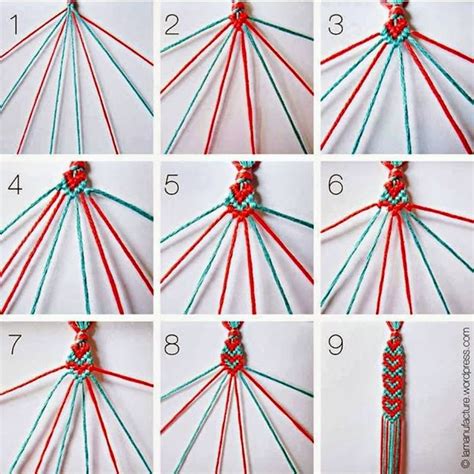 1

2

3

4

5

6

7

8

9

© lamanufacture.wordpress.com